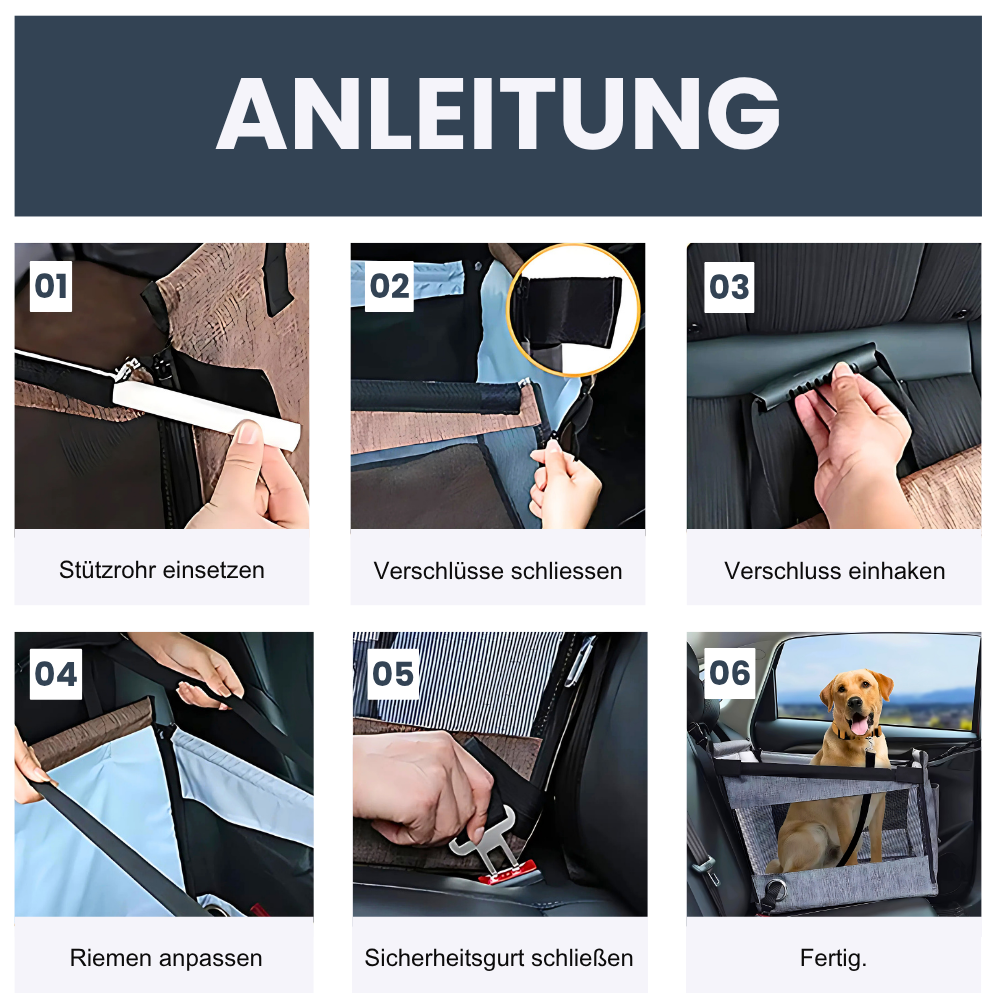 ANLEITUNG

01

Stützrohr einsetzen

02

Verschlüsse schliessen

03

Verschluss einhaken

04

Riemen anpassen

05

Sicherheitsgurt schließen

06

Fertig.