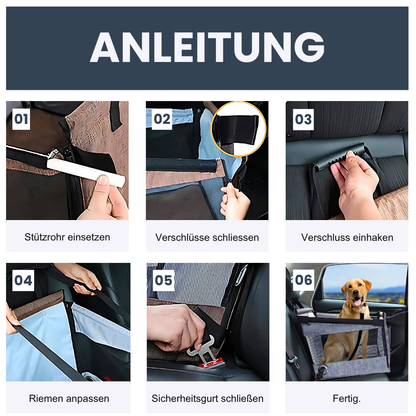 ANLEITUNG

01

Stützrohr einsetzen

02

Verschlüsse schliessen

03

Verschluss einhaken

04

Riemen anpassen

05

Sicherheitsgurt schließen

06

Fertig.